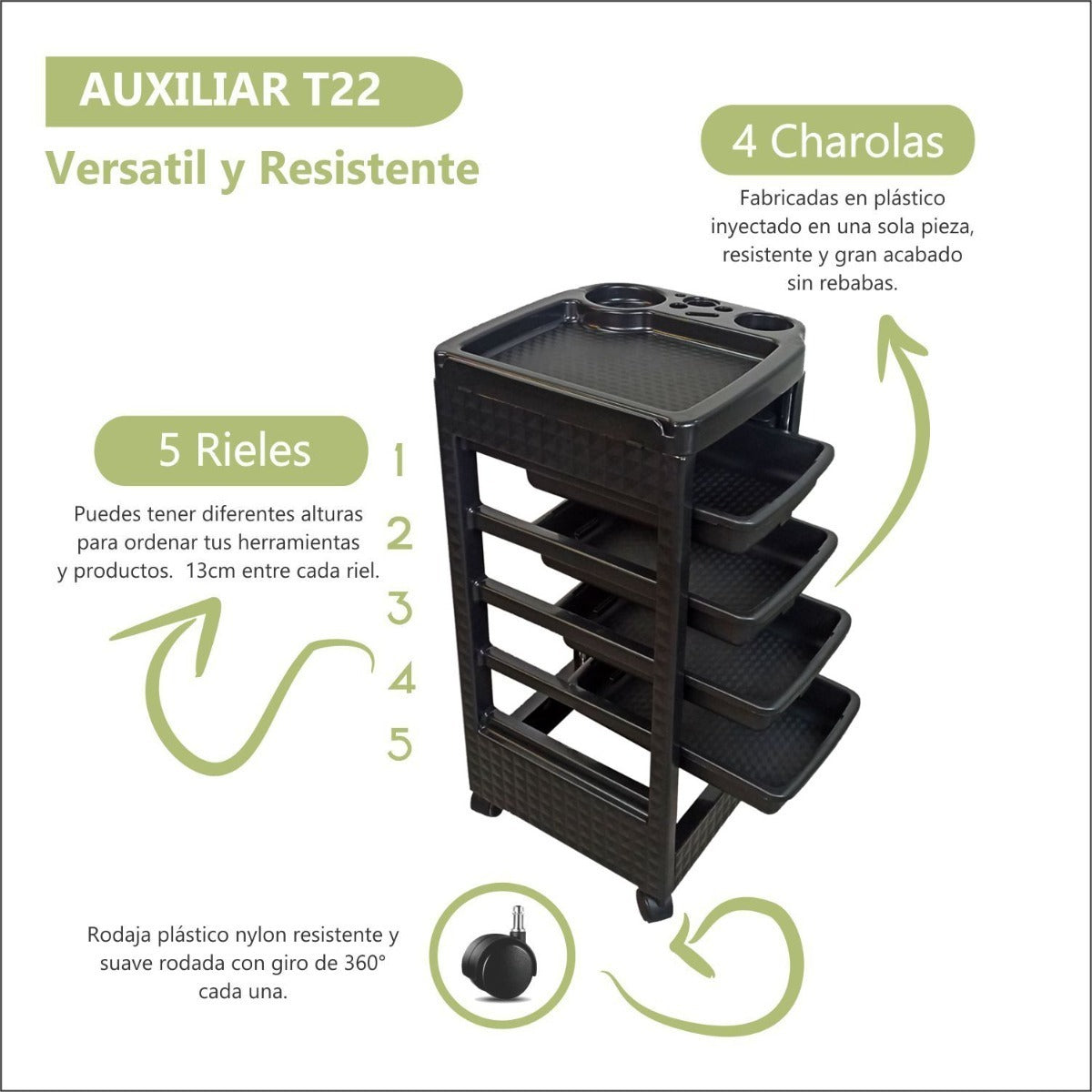 AUXILIAR T22

Versatil y Resistente

4 Charolas

Fabricadas en plástico inyectado en una sola pieza, resistente y gran acabado sin rebabas.

5 Rieles

Puedes tener diferentes alturas para ordenar tus herramientas y productos. 13cm entre cada riel.

1
2
3
4
5

Rodaja plástico nylon resistente y suave rodada con giro de 360° cada una.